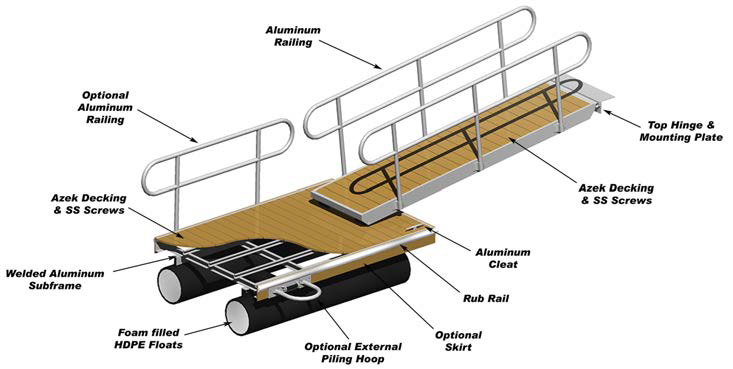 Aluminum Railing

Optional Aluminum Railing

Top Hinge & Mounting Plate

Azek Decking & SS Screws

Azek Decking & SS Screws

Aluminum Cleat

Welded Aluminum Subframe

Rub Rail

Foam filled HDPE Floats

Optional External Piling Hoop

Optional Skirt